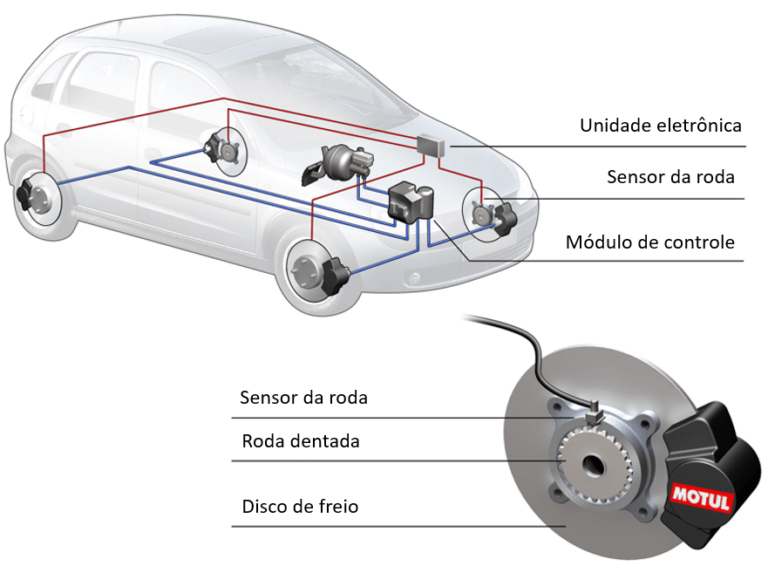 Unidade eletrônica

Sensor da roda

Módulo de controle

Sensor da roda

Roda dentada

Disco de freio

MOTUL